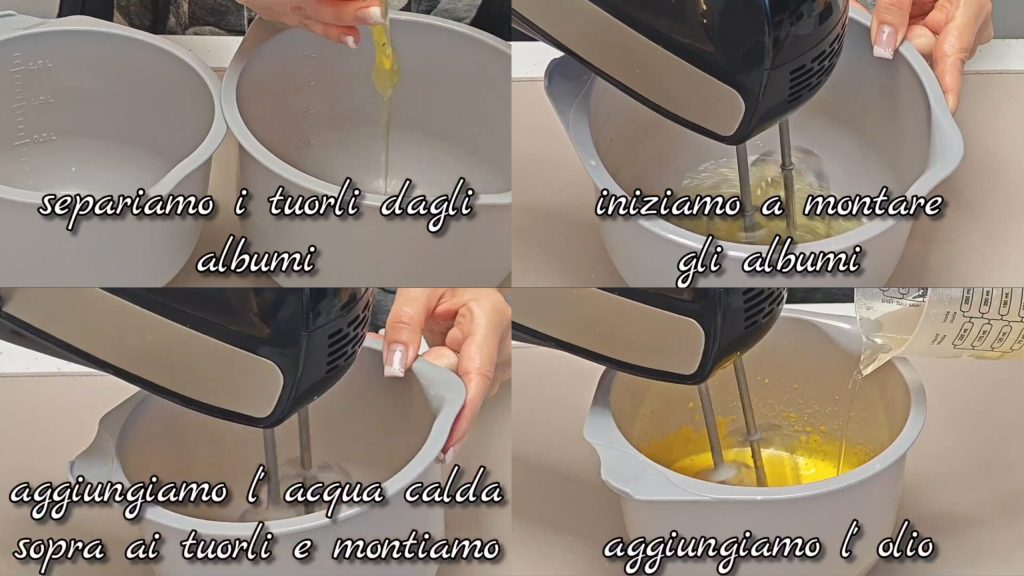 separiamo i tuorli dagli albumi

iniziamo a montare gli albumi

aggiungiamo l' acqua calda sopra ai tuorli e montiamo

aggiungiamo l' olio