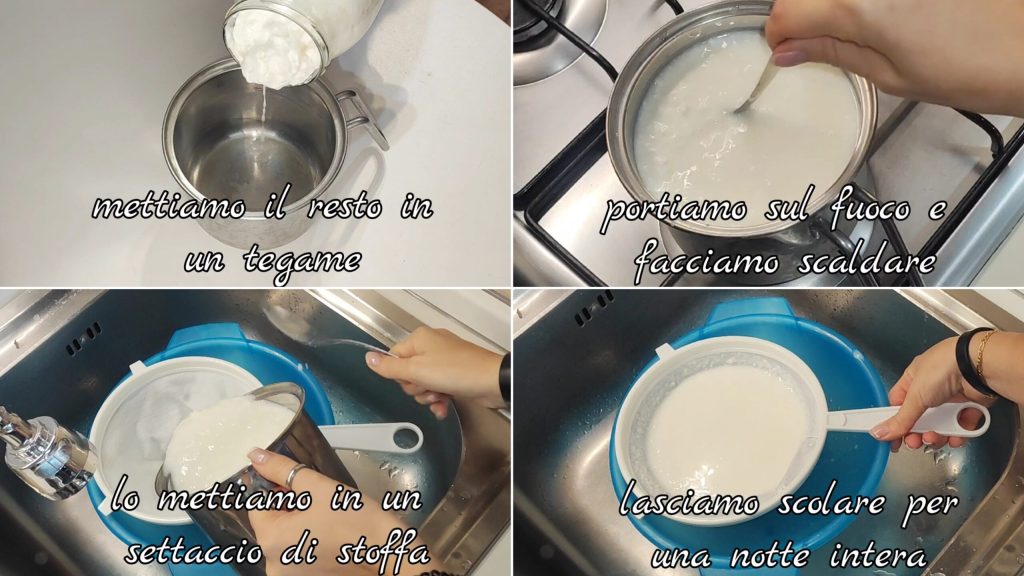 mettiamo il resto in un tegame

portiamo sul fuoco e facciamo scaldare

lo mettiamo in un settaccio di stoffa

lasciamo scolare per una notte intera