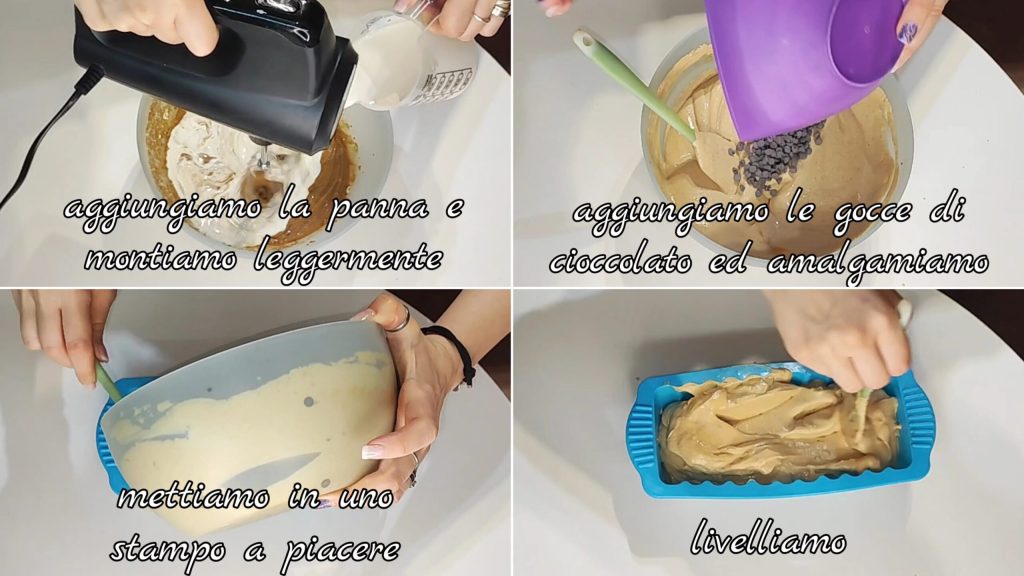 aggiungiamo la panna e montiamo leggermente

aggiungiamo le gocce di cioccolato ed amalgamiamo

mettiamo in uno stampo a piacere

livelliamo