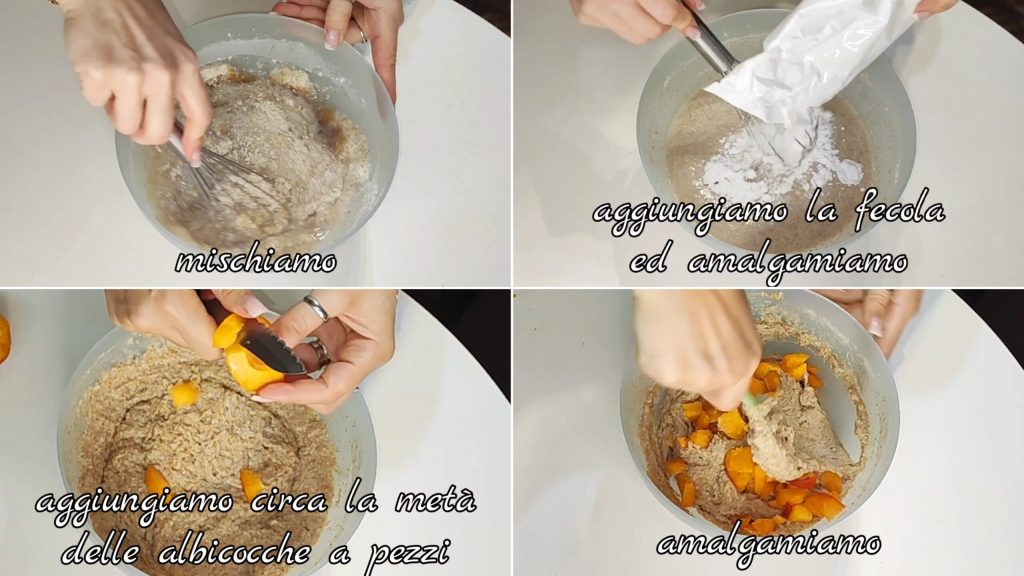 mischiamo

aggiungiamo la fecola ed amalgamiamo

aggiungiamo circa la metà delle albicocche a pezzi

amalgamiamo