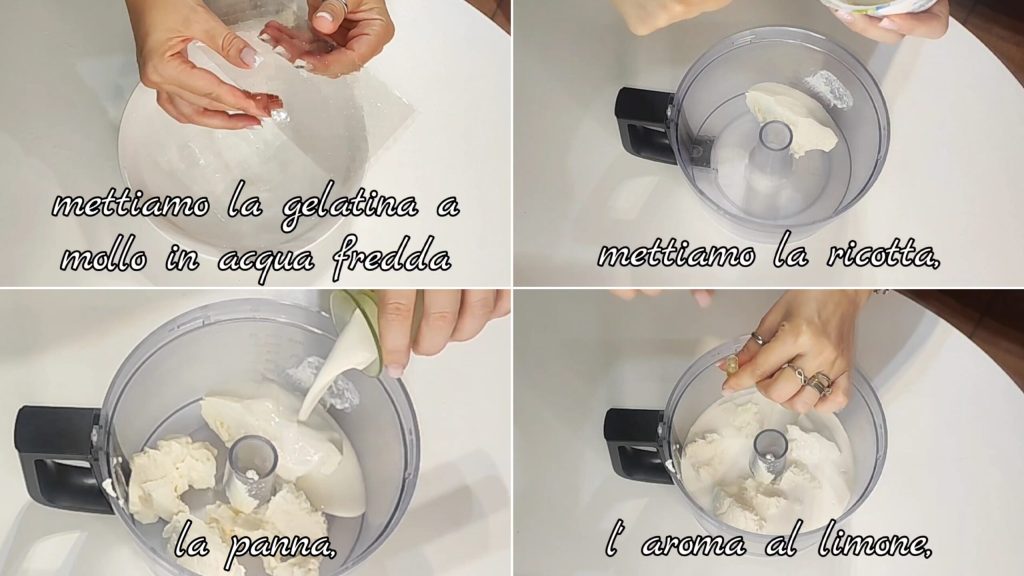 mettiamo la gelatina a mollo in acqua fredda

mettiamo la ricotta,

la panna,

l' aroma al limone,