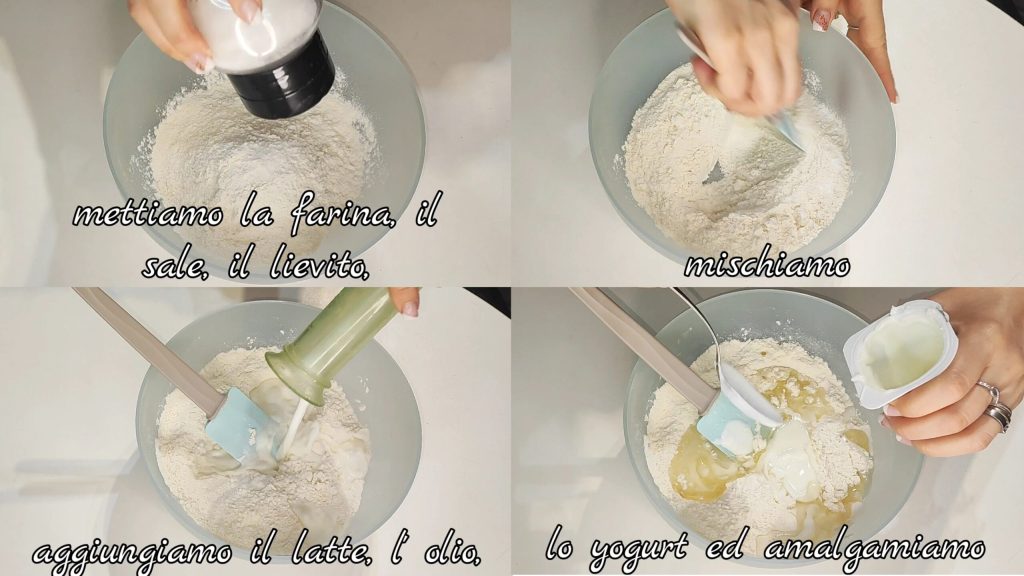 mettiamo la farina, il sale, il lievito,

mischiamo

aggiungiamo il latte, l' olio,

lo yogurt ed amalgamiamo