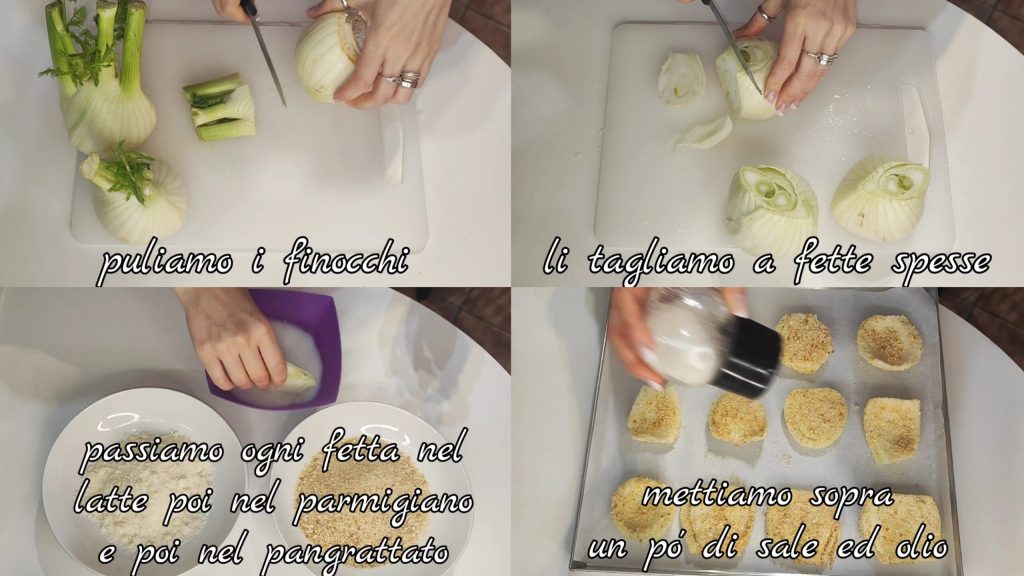 puliamo i finocchi

li tagliamo a fette spesse

passiamo ogni fetta nel latte poi nel parmigiano e poi nel pangrattato

mettiamo sopra un pó di sale ed olio