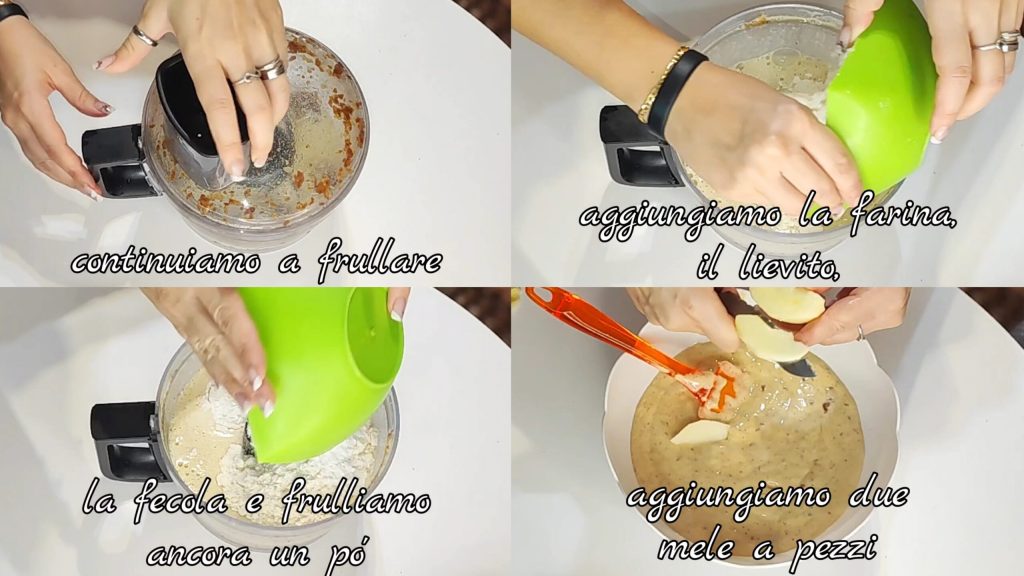 continuiamo a frullare

aggiungiamo la farina, il lievito,

la fecola e frulliamo ancora un pó

aggiungiamo due mele a pezzi