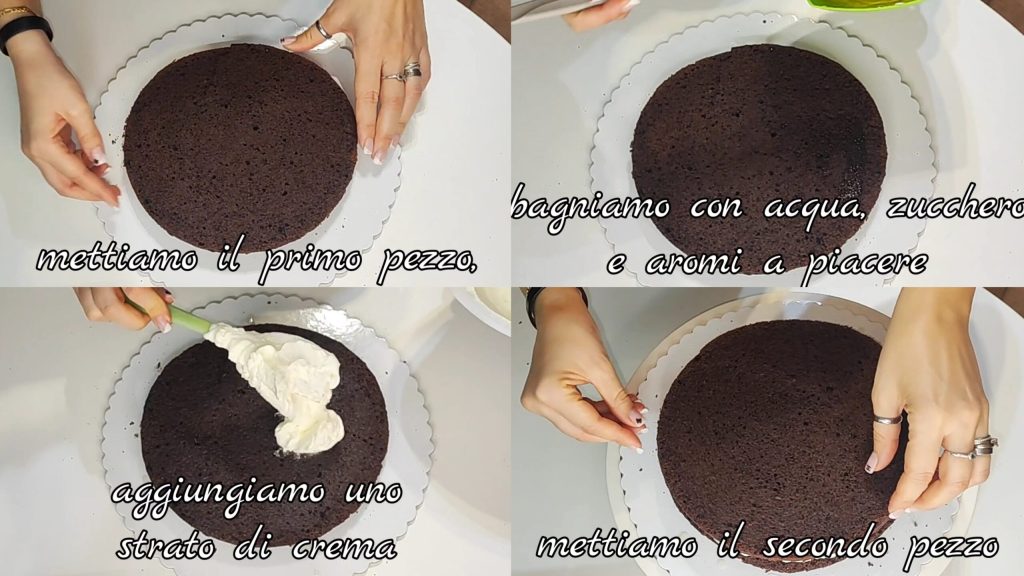 mettiamo il primo pezzo,

bagniamo con acqua, zucchero e aromi a piacere

aggiungiamo uno strato di crema

mettiamo il secondo pezzo