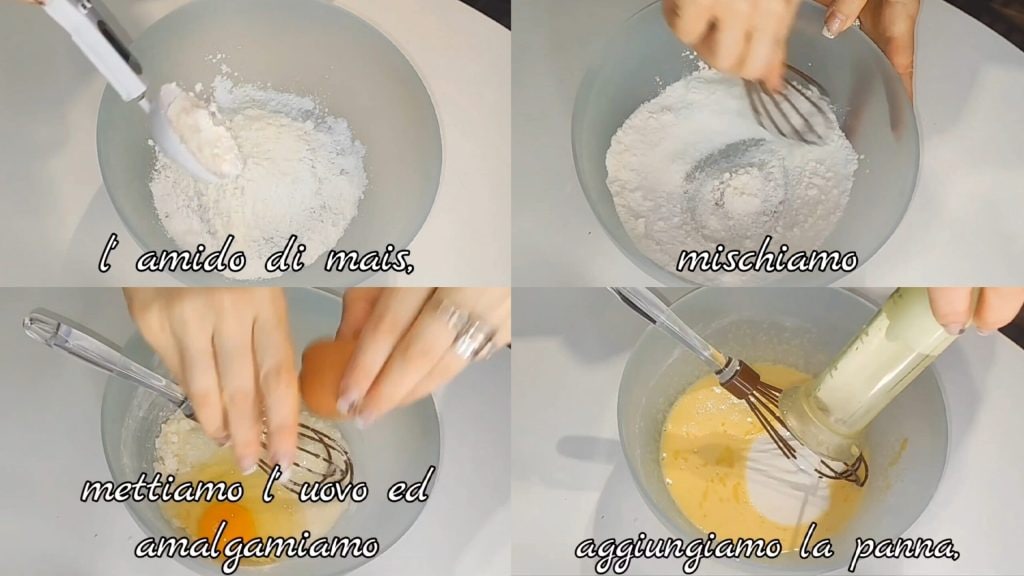 l' amido di mais,

mischiamo

mettiamo l' uovo ed amalgamiamo

aggiungiamo la panna,