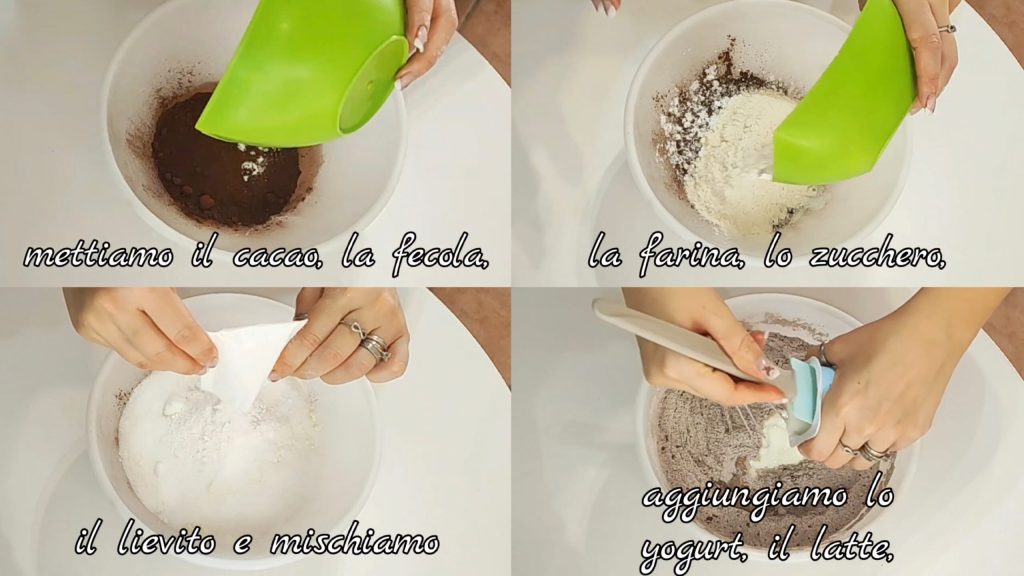 mettiamo il cacao, la fecola,

la farina, lo zucchero,

il lievito e mischiamo

aggiungiamo lo yogurt, il latte,