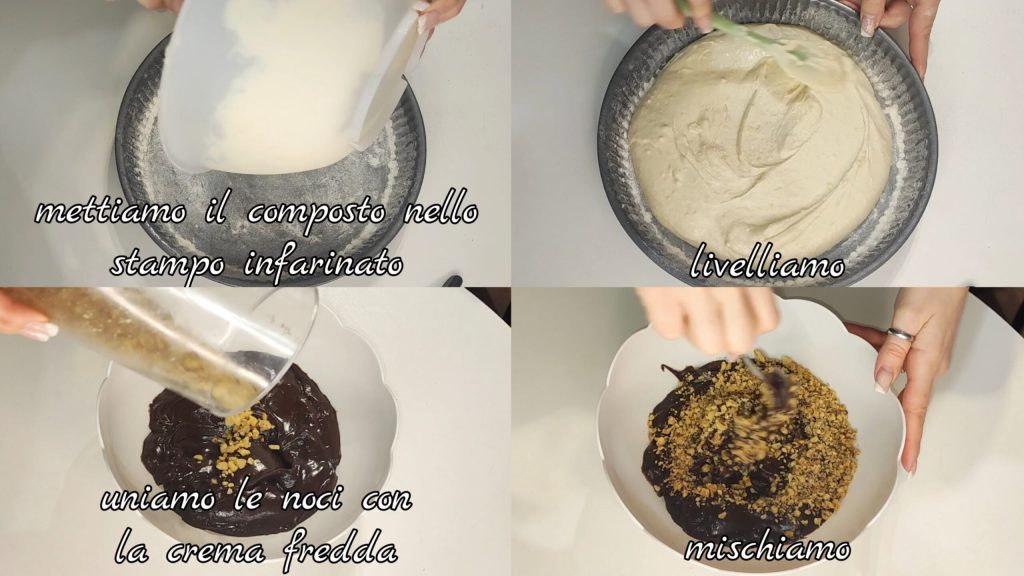 mettiamo il composto nello stampo infarinato

livelliamo

uniamo le noci con la crema fredda

mischiamo