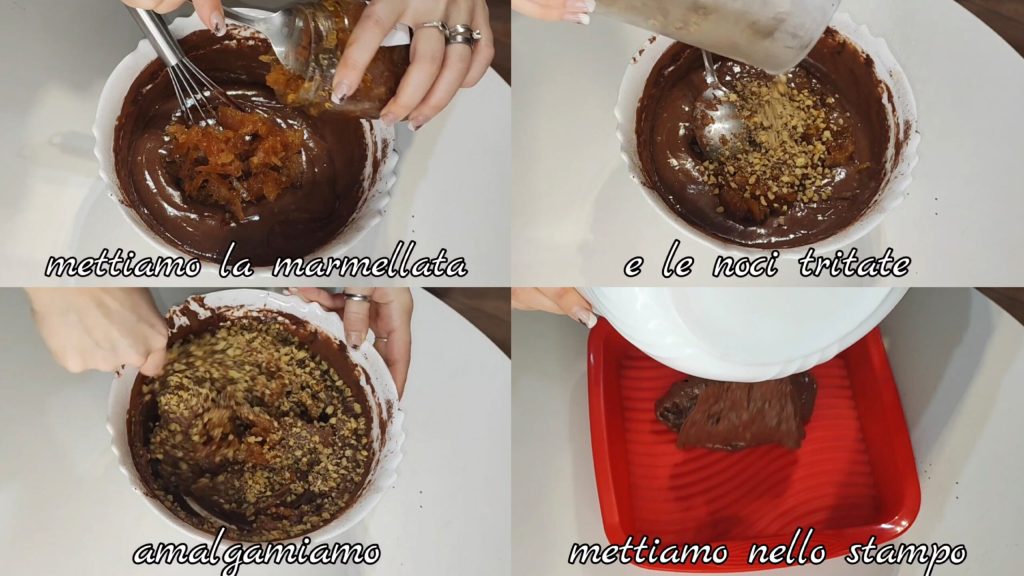 mettiamo la marmellata

e le noci tritate

amalgamiamo

mettiamo nello stampo