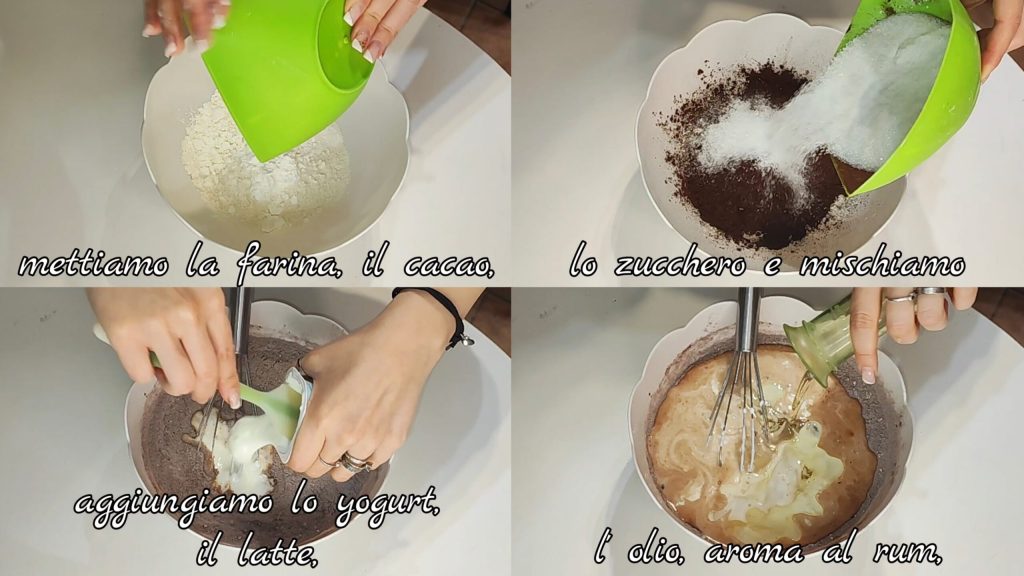 mettiamo la farina, il cacao,

lo zucchero e mischiamo

aggiungiamo lo yogurt, il latte,

l' olio, aroma al rum,