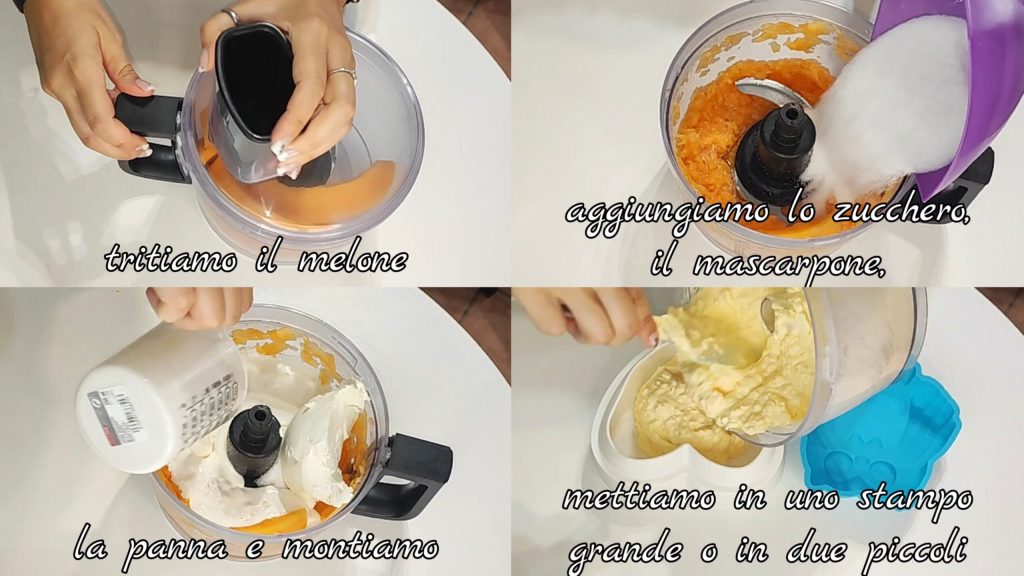 tritiamo il melone

aggiungiamo lo zucchero, il mascarpone,

la panna e montiamo

mettiamo in uno stampo grande o in due piccoli