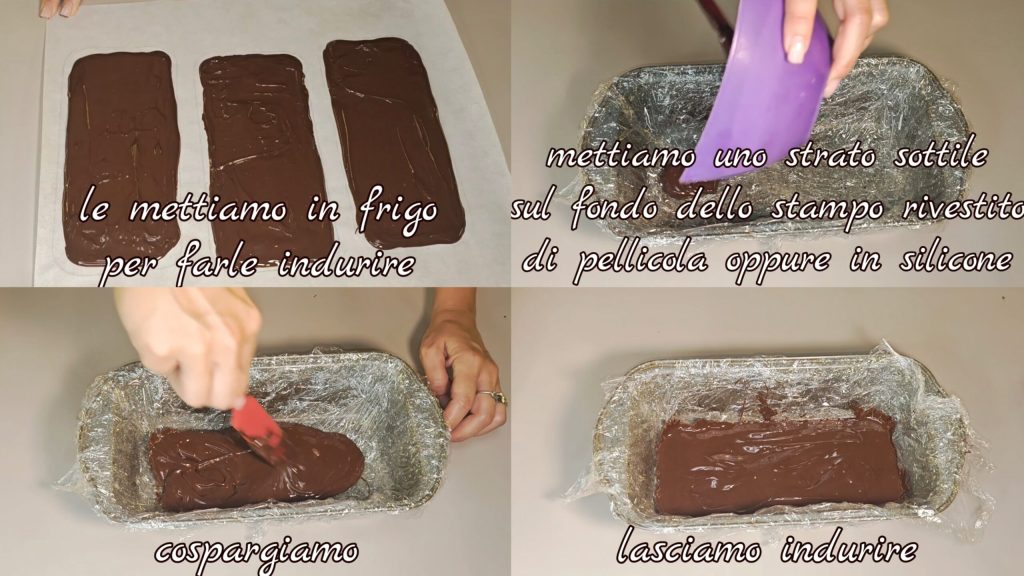 le mettiamo in frigo per farle indurire

mettiamo uno strato sottile sul fondo dello stampo rivestito di pellicola oppure in silicone

cospargiamo

lasciamo indurire