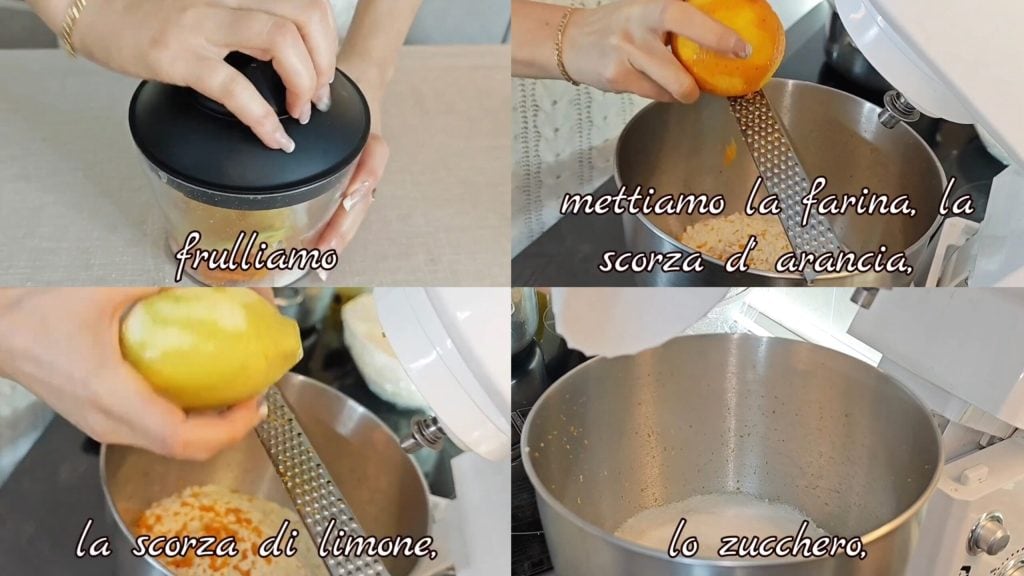 frulliamo

mettiamo la farina, la scorza d' arancia,

la scorza di limone,

lo zucchero,