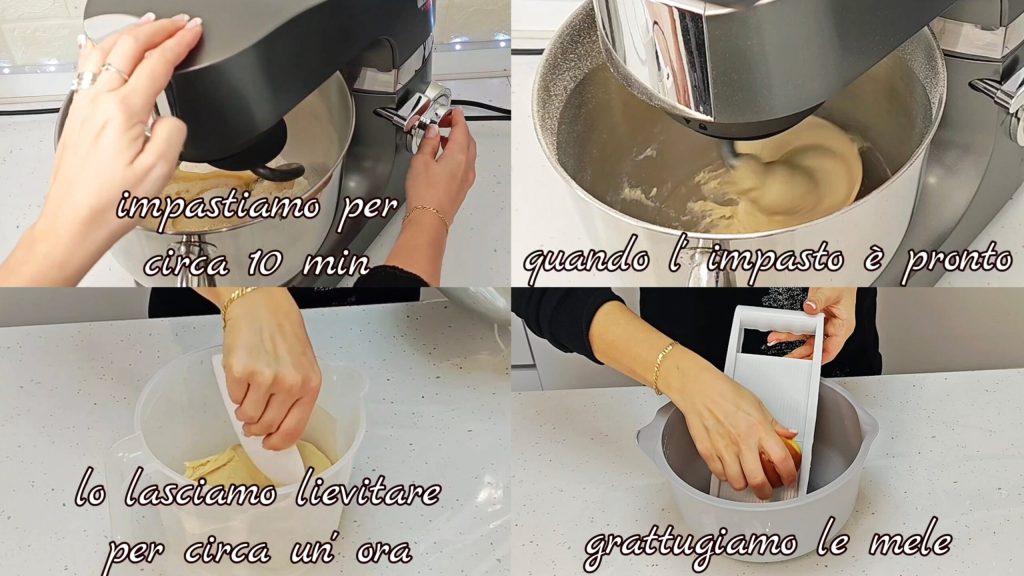 impastiamo per circa 10 min

quando l' impasto è pronto

lo lasciamo lievitare per circa un' ora

grattugiamo le mele