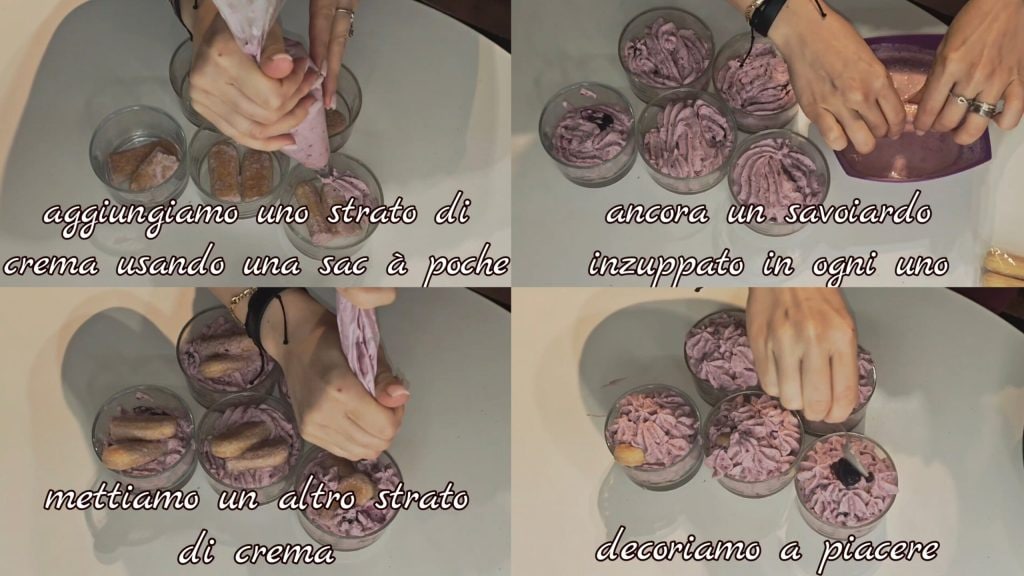 aggiungiamo uno strato di crema usando una sac à poche

ancora un savoiardo inzuppato in ogni uno

mettiamo un altro strato di crema

decoriamo a piacere