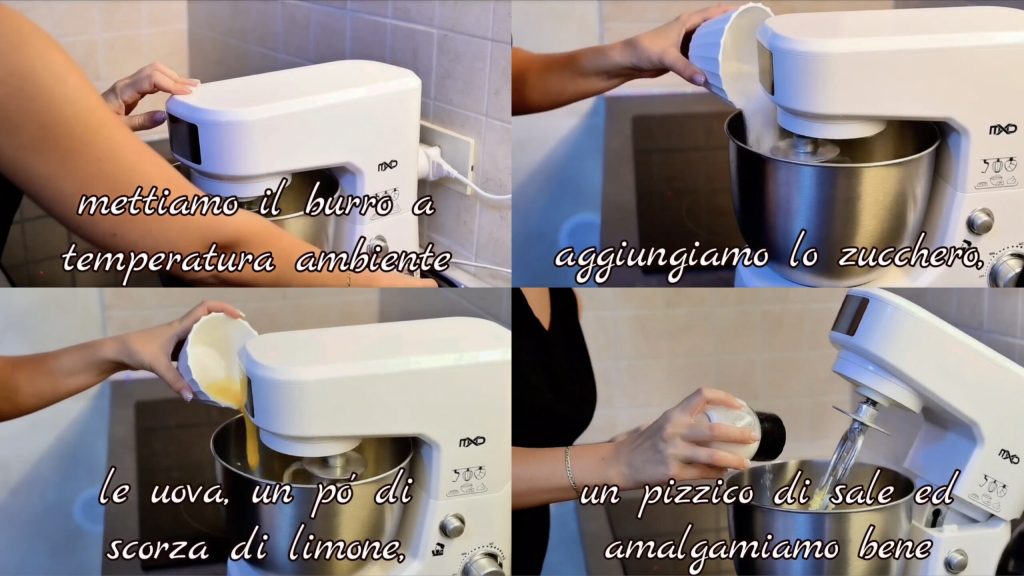 mettiamo il burro a temperatura ambiente

aggiungiamo lo zucchero,

le uova, un pó di scorza di limone,

un pizzico di sale ed amalgamiamo bene