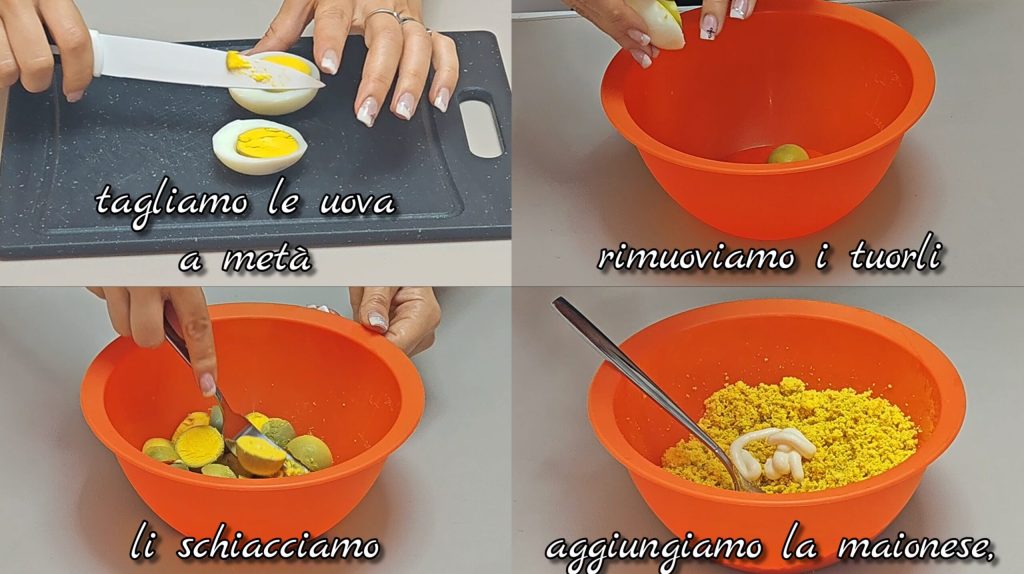 tagliamo le uova a metà

rimuoviamo i tuorli

li schiacciamo

aggiungiamo la maionese,