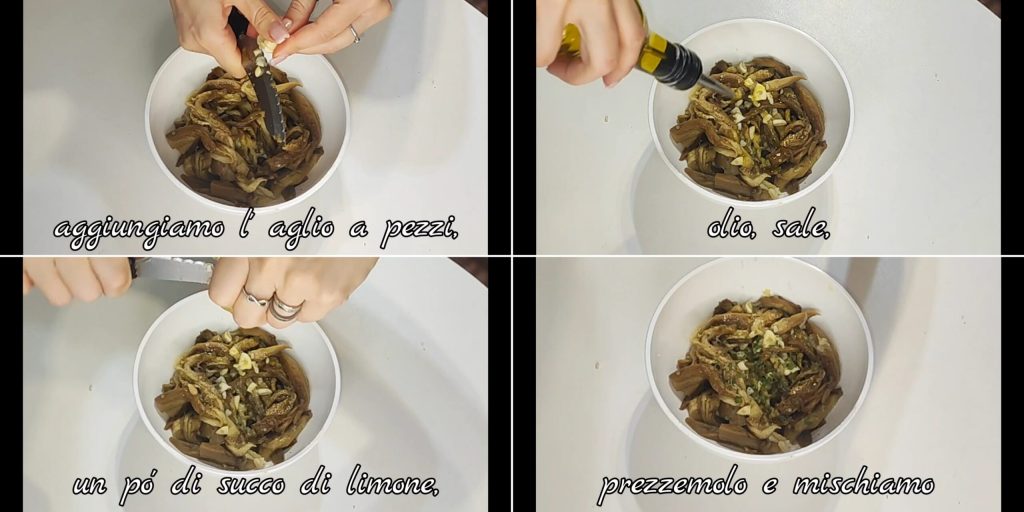 aggiungiamo l' aglio a pezzi,

olio, sale,

un pó di succo di limone,

prezzemolo e mischiamo