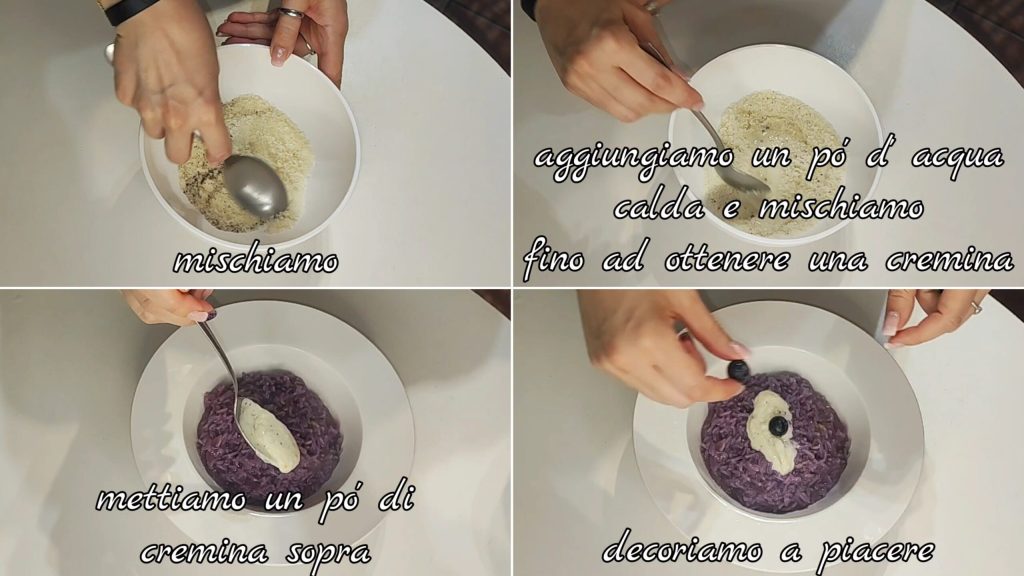 mischiamo

aggiungiamo un pó d' acqua calda e mischiamo fino ad ottenere una cremina

mettiamo un pó di cremina sopra

decoriamo a piacere