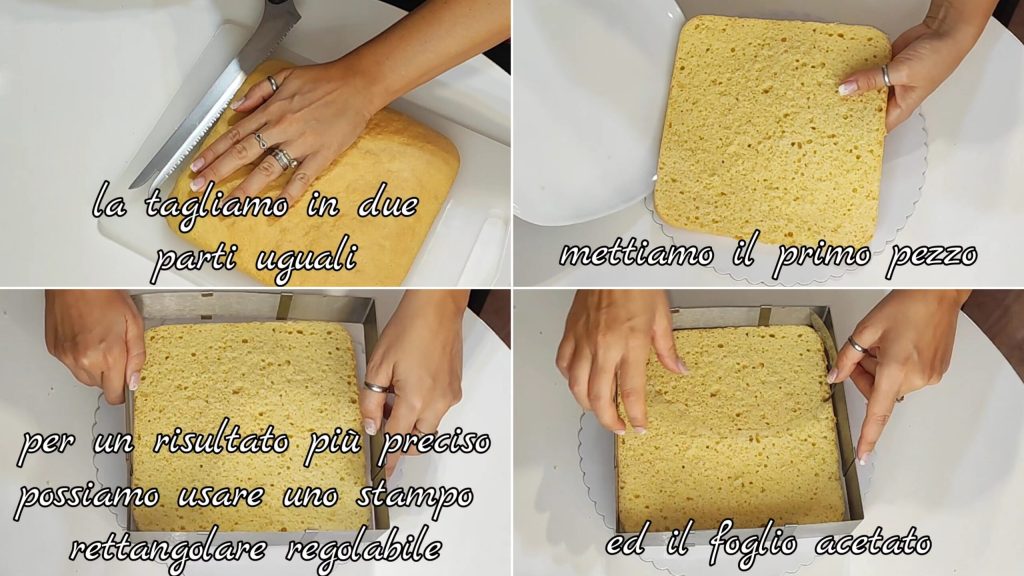 la tagliamo in due parti uguali

mettiamo il primo pezzo

per un risultato più preciso possiamo usare uno stampo rettangolare regolabile

ed il foglio acetato