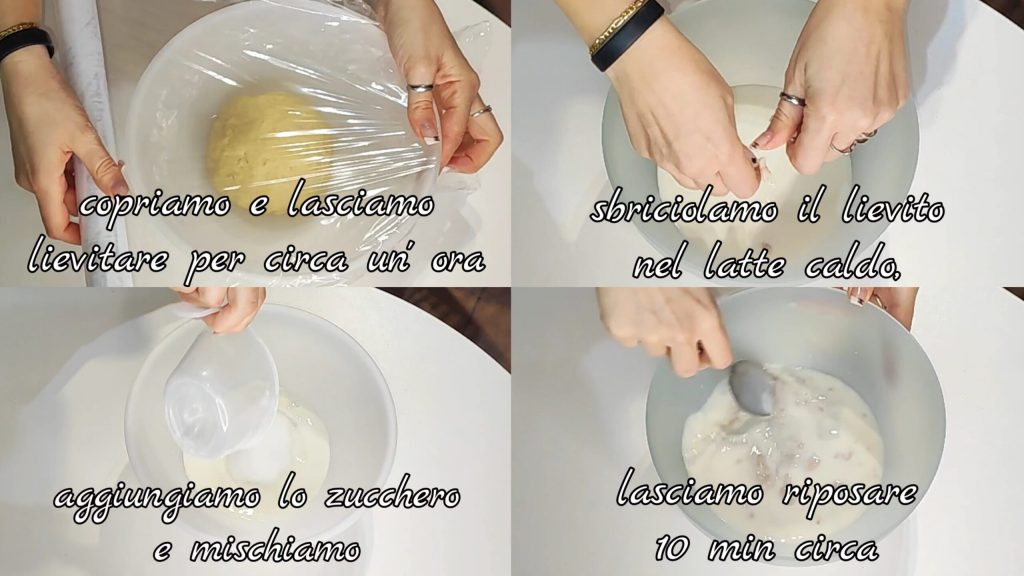 copriamo e lasciamo lievitare per circa un' ora

sbriciolamo il lievito nel latte caldo,

aggiungiamo lo zucchero e mischiamo

lasciamo riposare 10 min circa