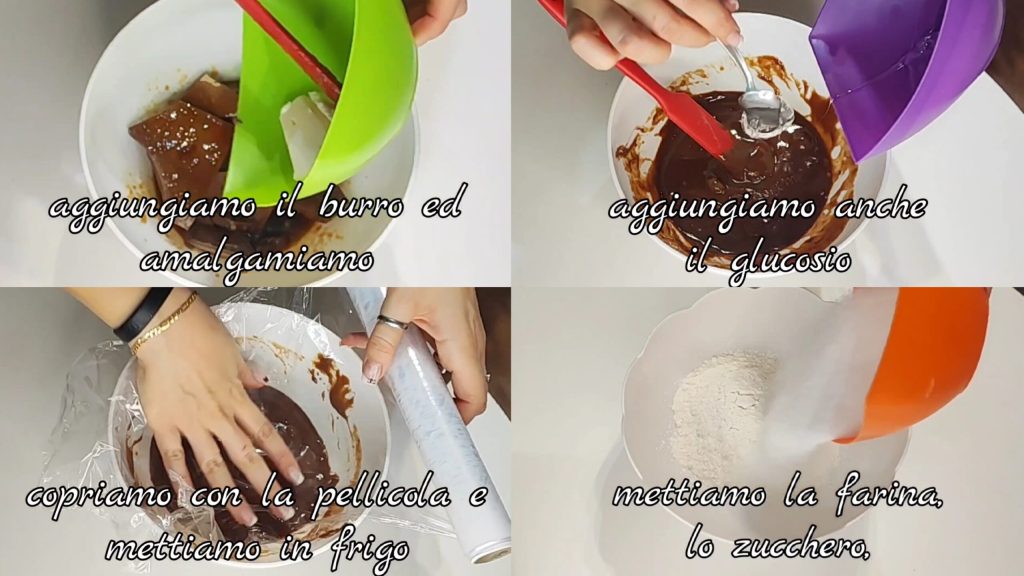 aggiungiamo il burro ed amalgamiamo

aggiungiamo anche il glucosio

copriamo con la pellicola e mettiamo in frigo

mettiamo la farina, lo zucchero,