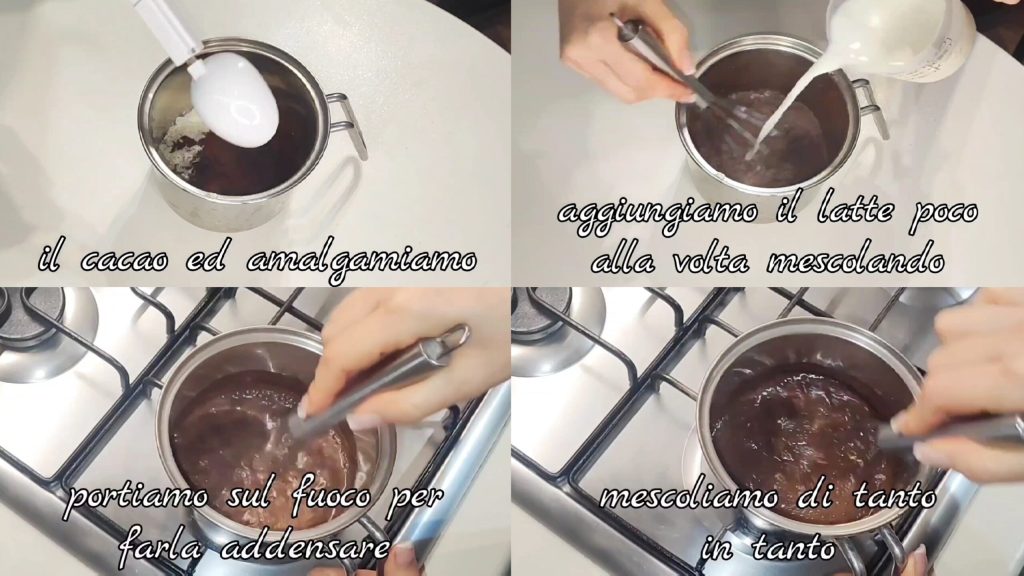 il cacao ed amalgamiamo

aggiungiamo il latte poco alla volta mescolando

portiamo sul fuoco per farla addensare

mescoliamo di tanto in tanto