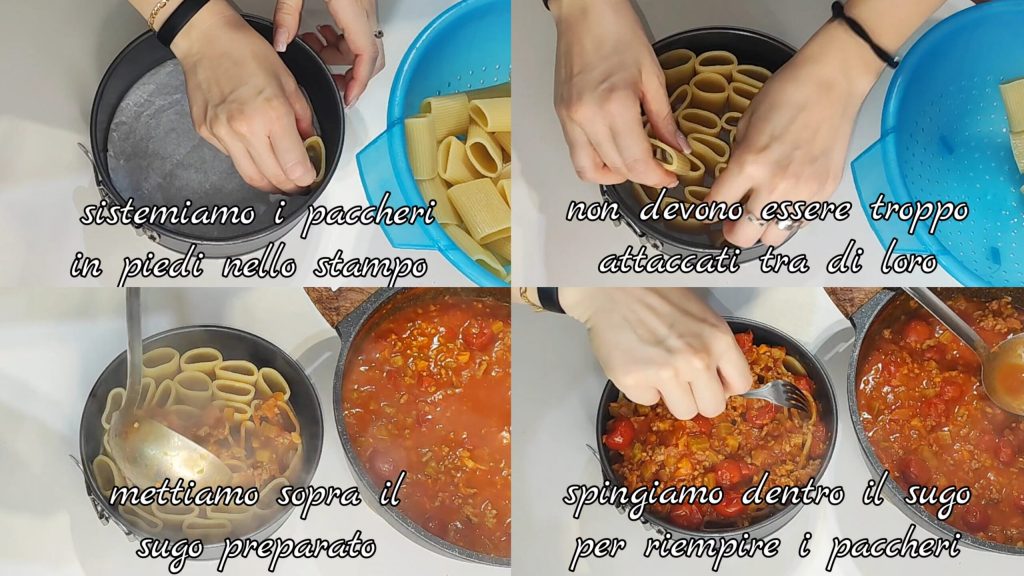 sistemiamo i paccheri in piedi nello stampo

non devono essere troppo attaccati tra di loro

mettiamo sopra il sugo preparato

spingiamo dentro il sugo per riempire i paccheri