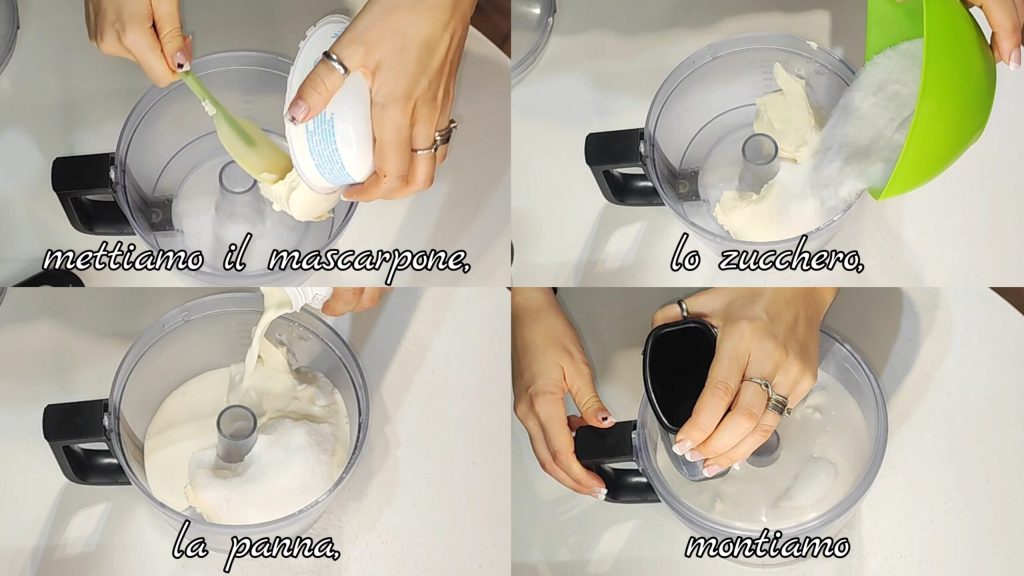 mettiamo il mascarpone,

lo zucchero,

la panna,

montiamo