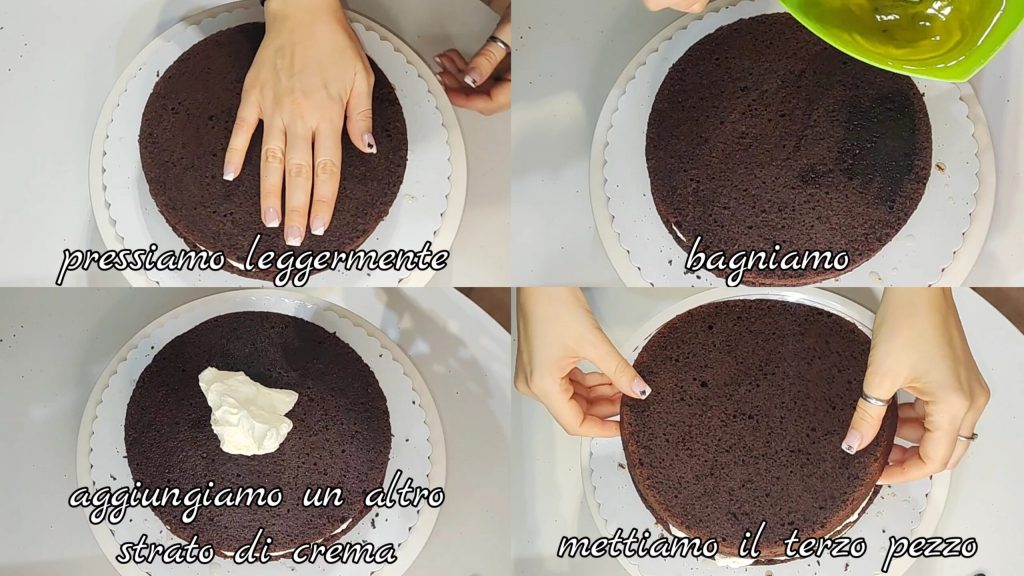 pressiamo leggermente

bagniamo

aggiungiamo un altro strato di crema

mettiamo il terzo pezzo