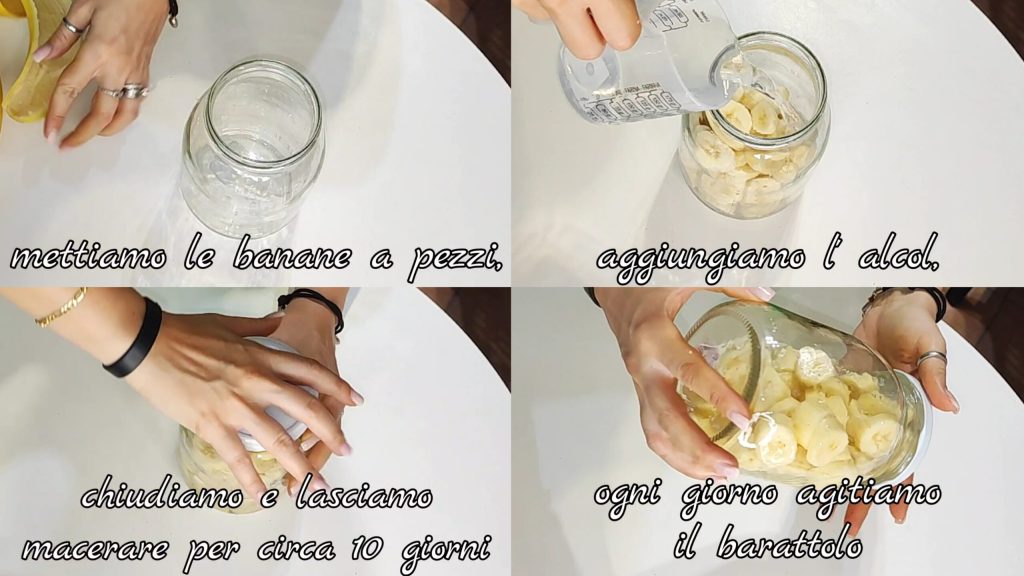 mettiamo le banane a pezzi,

aggiungiamo l' alcol,

chiudiamo e lasciamo macerare per circa 10 giorni

ogni giorno agitiamo il barattolo