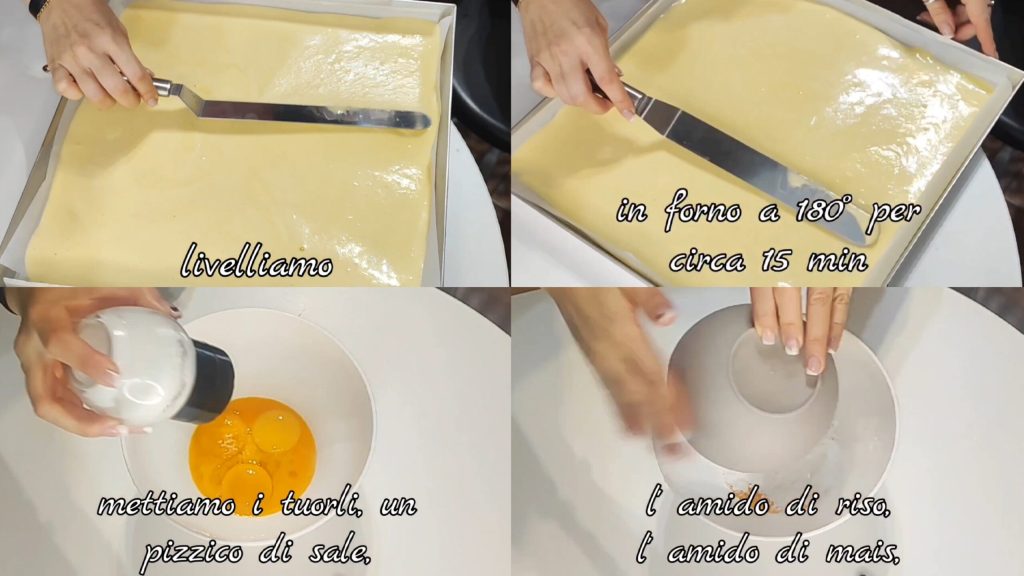 livelliamo

in forno a 180° per circa 15 min

mettiamo i tuorli, un pizzico di sale,

l' amido di riso, l' amido di mais,