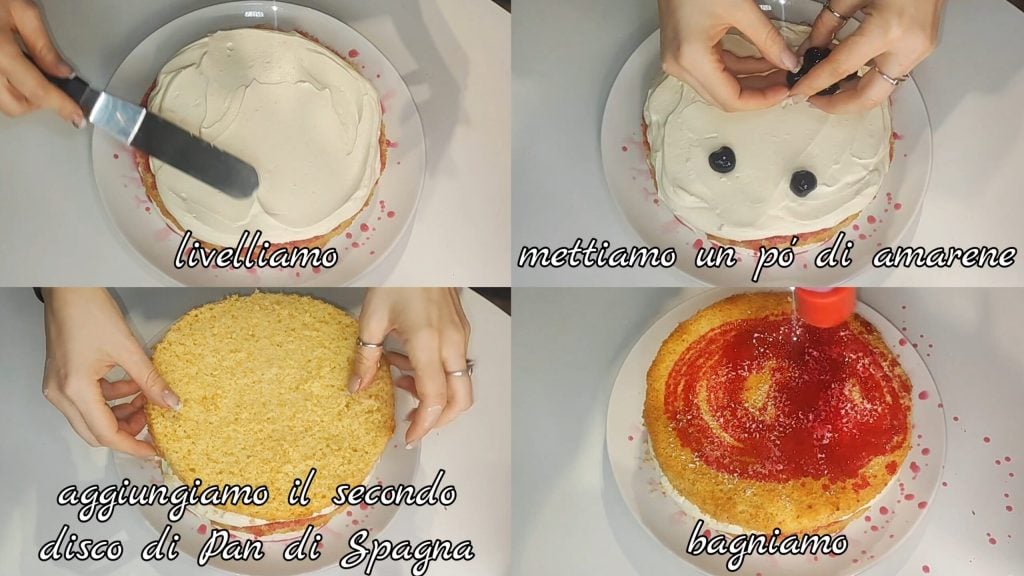 livelliamo

mettiamo un pó di amarene

aggiungiamo il secondo disco di Pan di Spagna

bagniamo