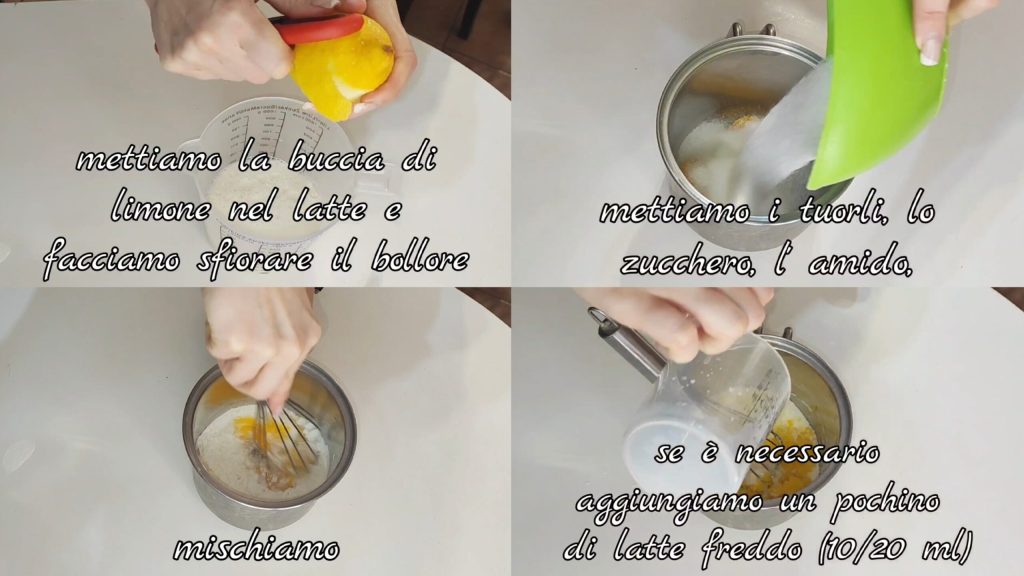 mettiamo la buccia di limone nel latte e facciamo sfiorare il bollore

mettiamo i tuorli, lo zucchero, l' amido,

mischiamo

se è necessario aggiungiamo un pochino di latte freddo (10/20 ml)