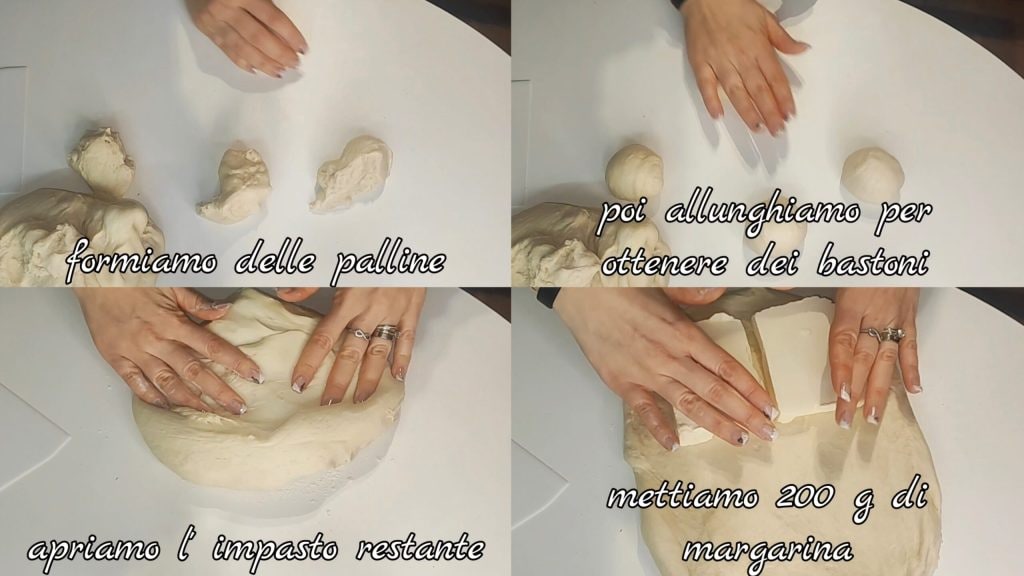 formiamo delle palline

poi allunghiamo per ottenere dei bastoni

apriamo l' impasto restante

mettiamo 200 g di margarina