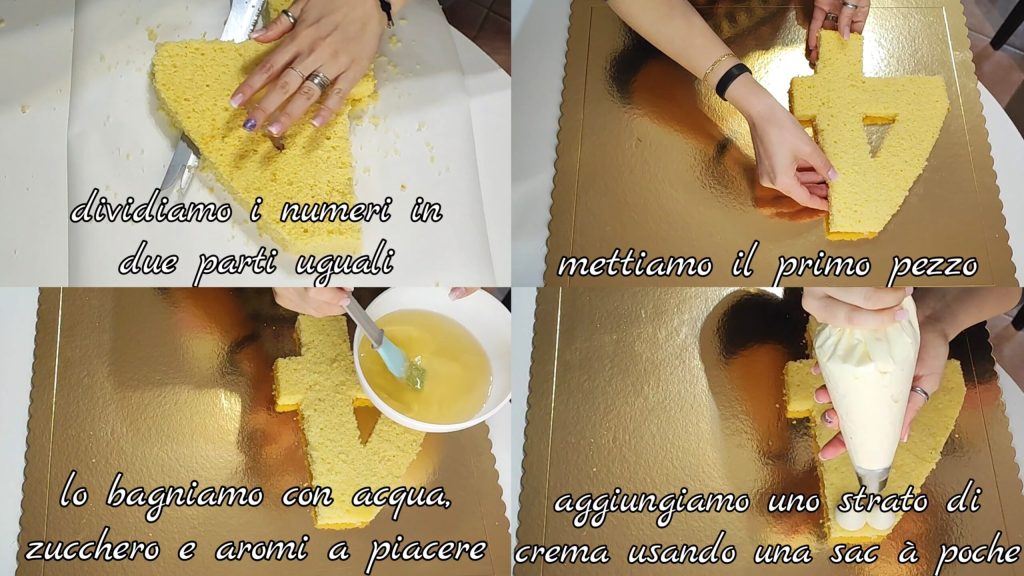 dividiamo i numeri in due parti uguali

mettiamo il primo pezzo

lo bagniamo con acqua, zucchero e aromi a piacere

aggiungiamo uno strato di crema usando una sac à poche