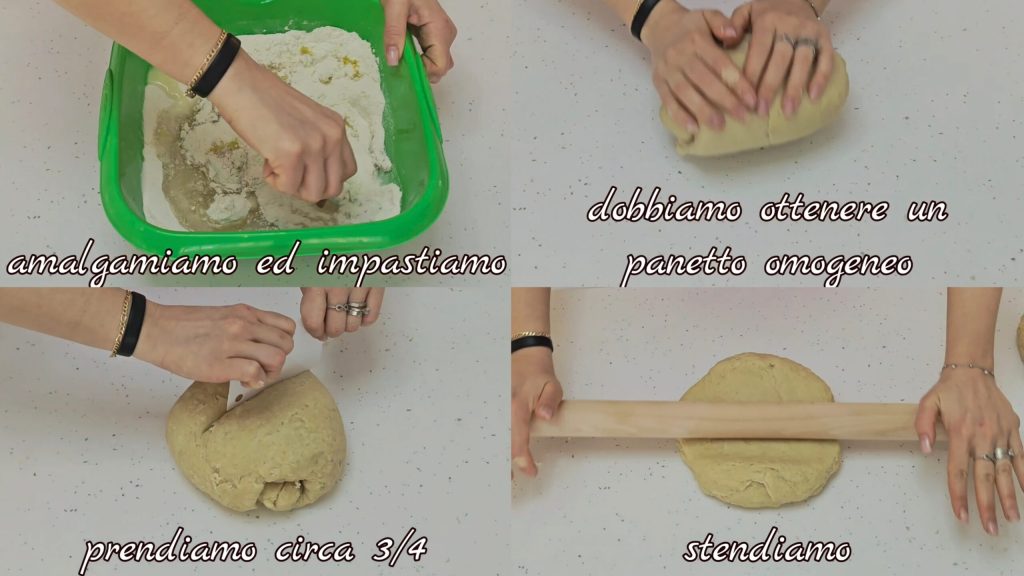 amalgamiamo ed impastiamo

dobbiamo ottenere un panetto omogeneo

prendiamo circa 3/4

stendiamo