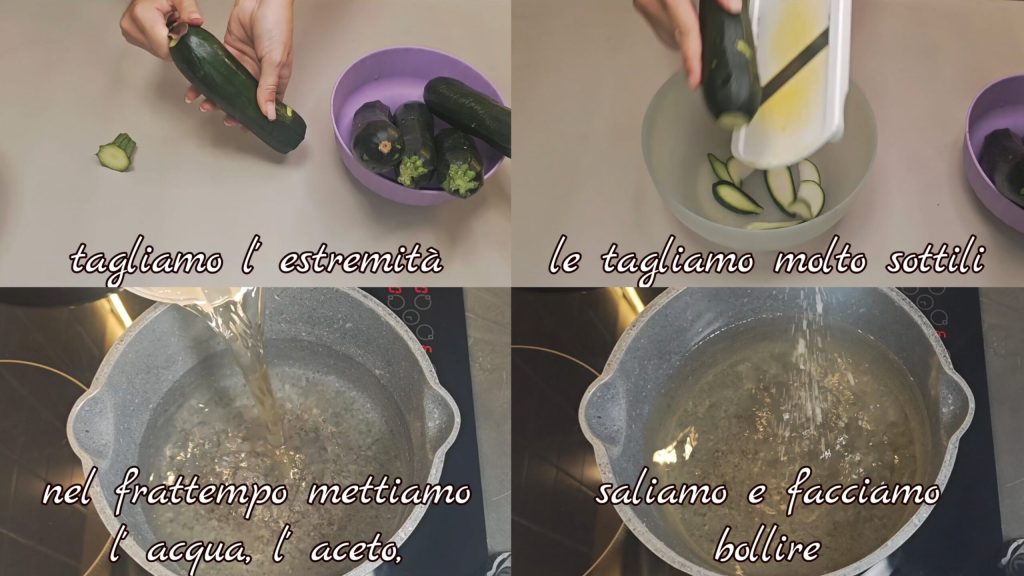 tagliamo l' estremità

le tagliamo molto sottili

nel frattempo mettiamo l' acqua, l' aceto,

saliamo e facciamo bollire