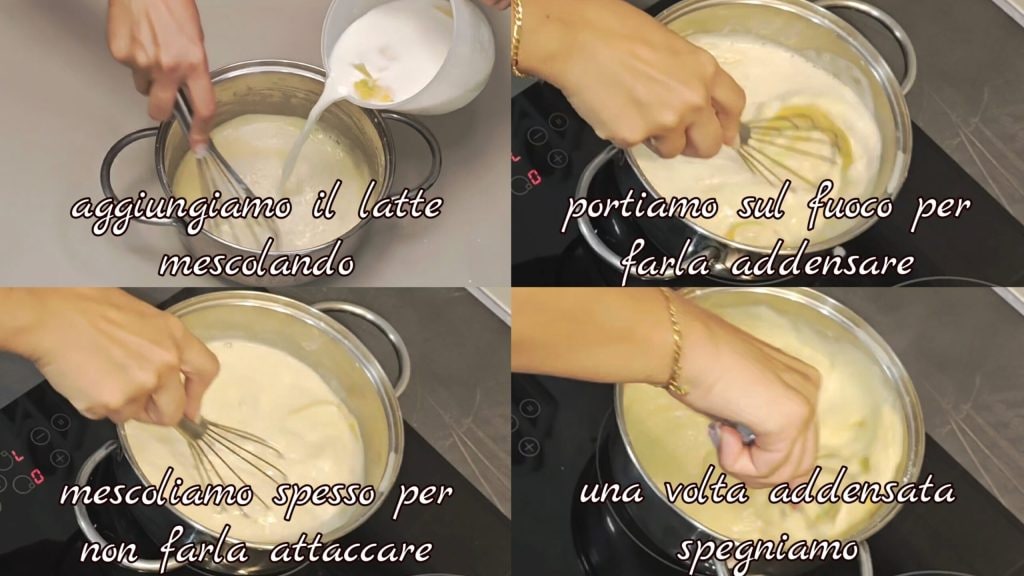 aggiungiamo il latte mescolando

portiamo sul fuoco per farla addensare

mescoliamo spesso per non farla attaccare

una volta addensata spegniamo