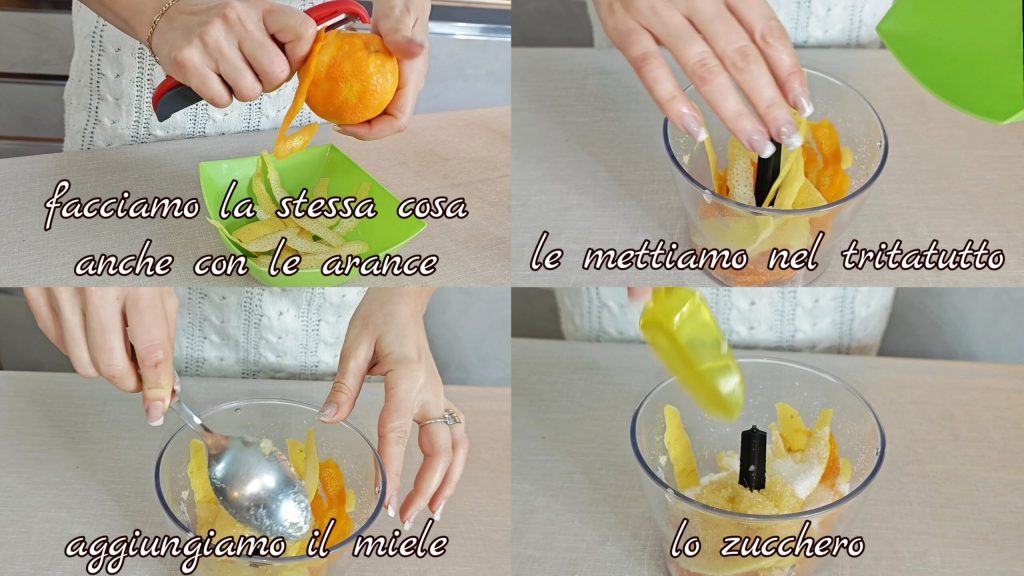 facciamo la stessa cosa anche con le arance

le mettiamo nel tritatutto

aggiungiamo il miele

lo zucchero