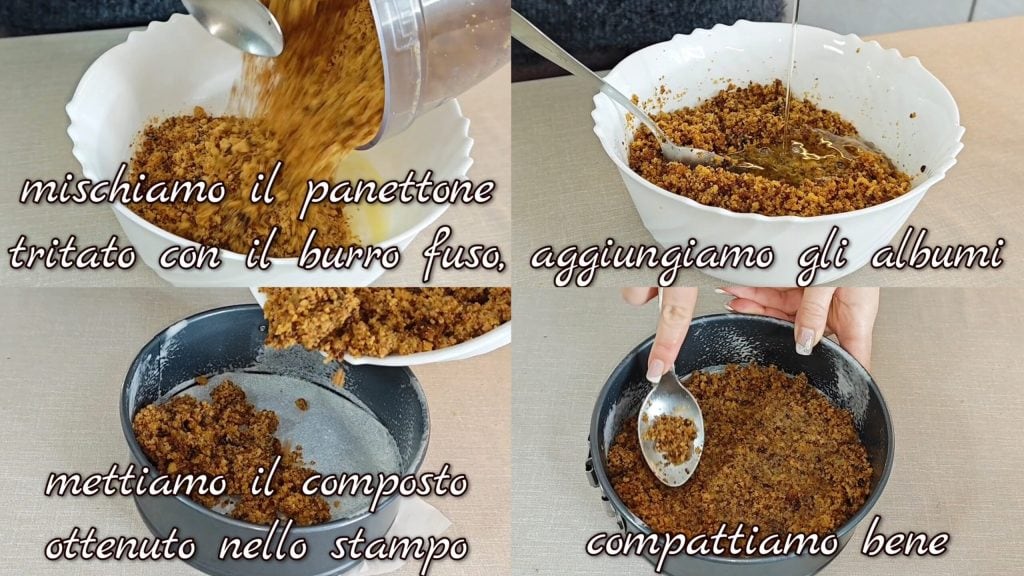 mischiamo il panettone tritato con il burro fuso,

aggiungiamo gli albumi

mettiamo il composto ottenuto nello stampo

compattiamo bene