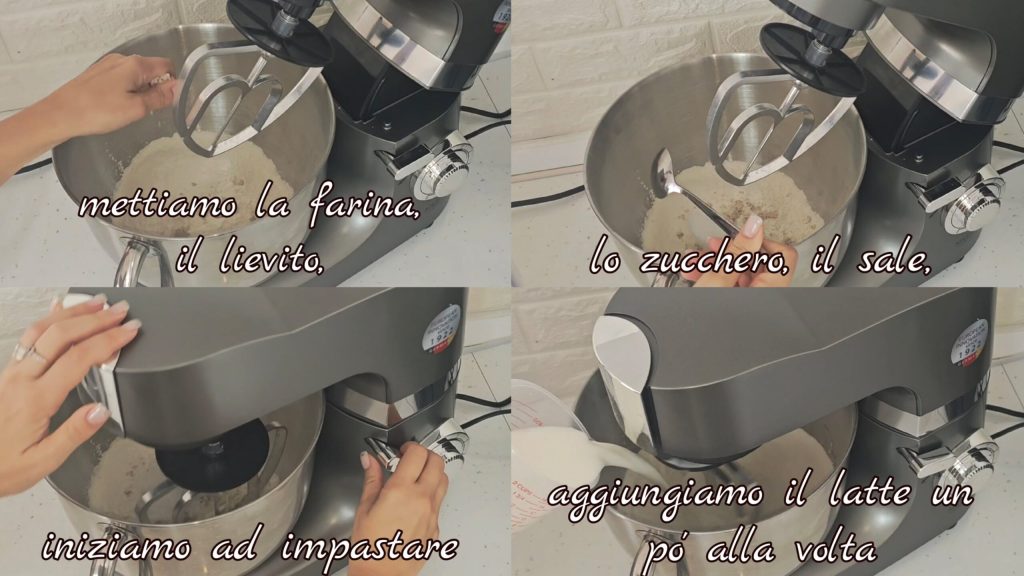 mettiamo la farina,
il lievito,

lo zucchero, il sale,

iniziamo ad impastare

aggiungiamo il latte un
pó alla volta