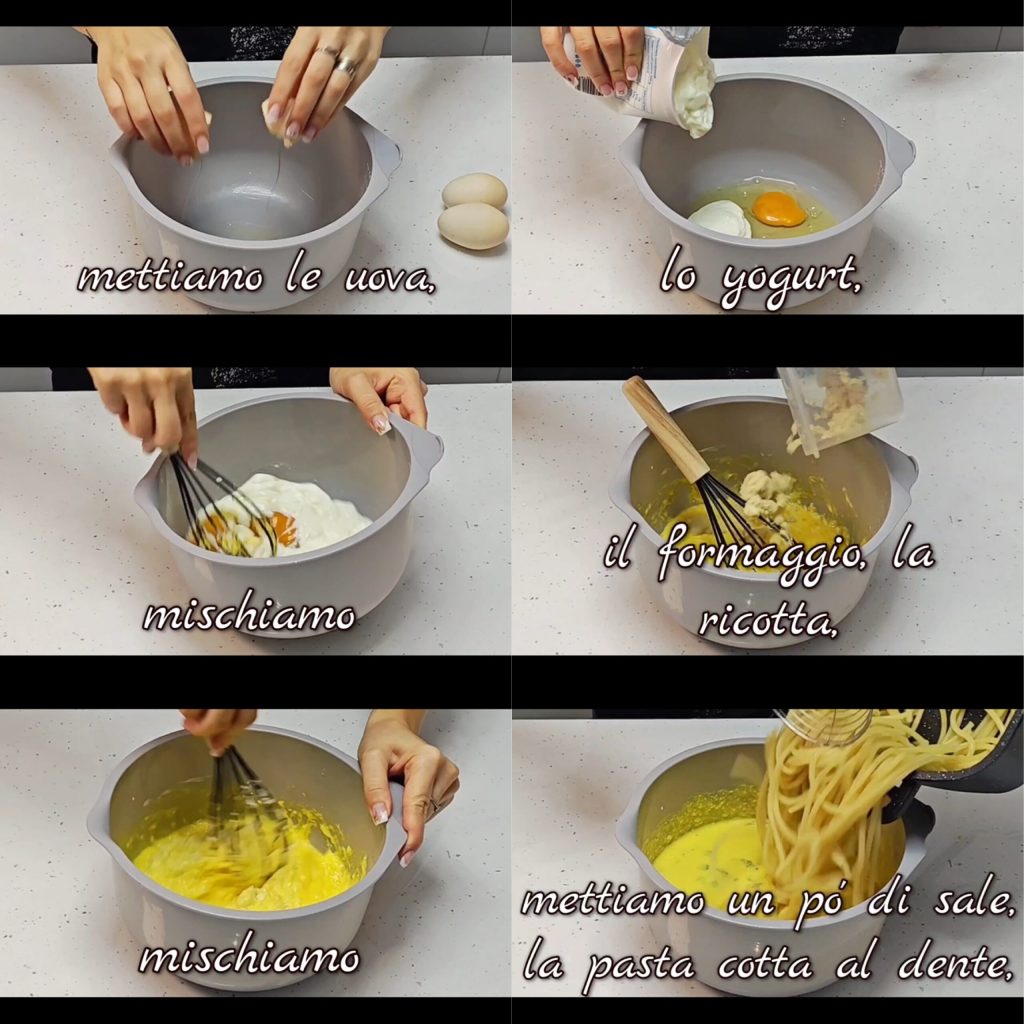 mettiamo le uova,

lo yogurt,

mischiamo

il formaggio, la ricotta,

mischiamo

mettiamo un pó di sale, la pasta cotta al dente,