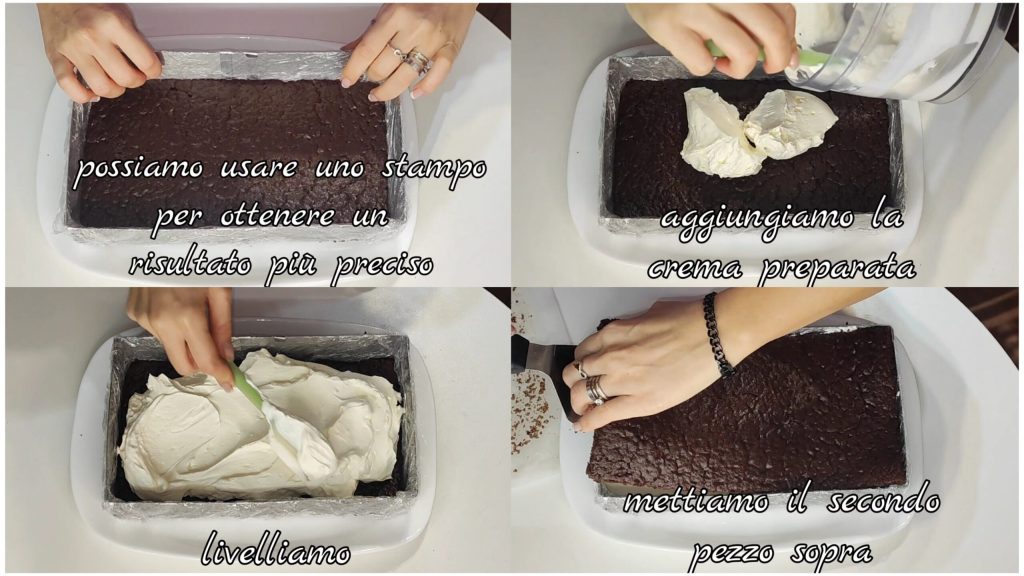 possiamo usare uno stampo per ottenere un risultato più preciso

aggiungiamo la crema preparata

livelliamo

mettiamo il secondo pezzo sopra