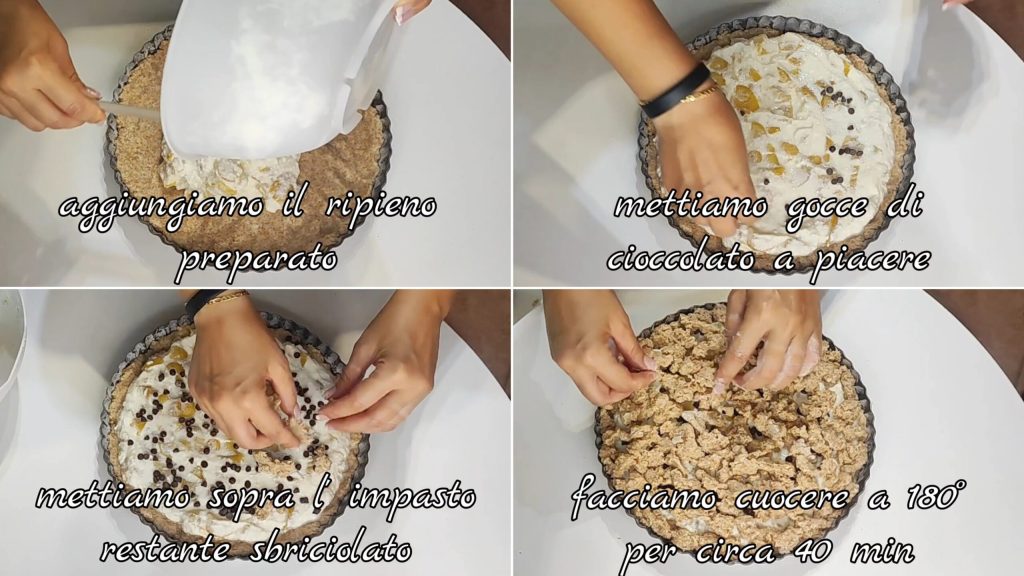 aggiungiamo il ripieno preparato

mettiamo gocce di cioccolato a piacere

mettiamo sopra l' impasto restante sbriciolato

facciamo cuocere a 180° per circa 40 min