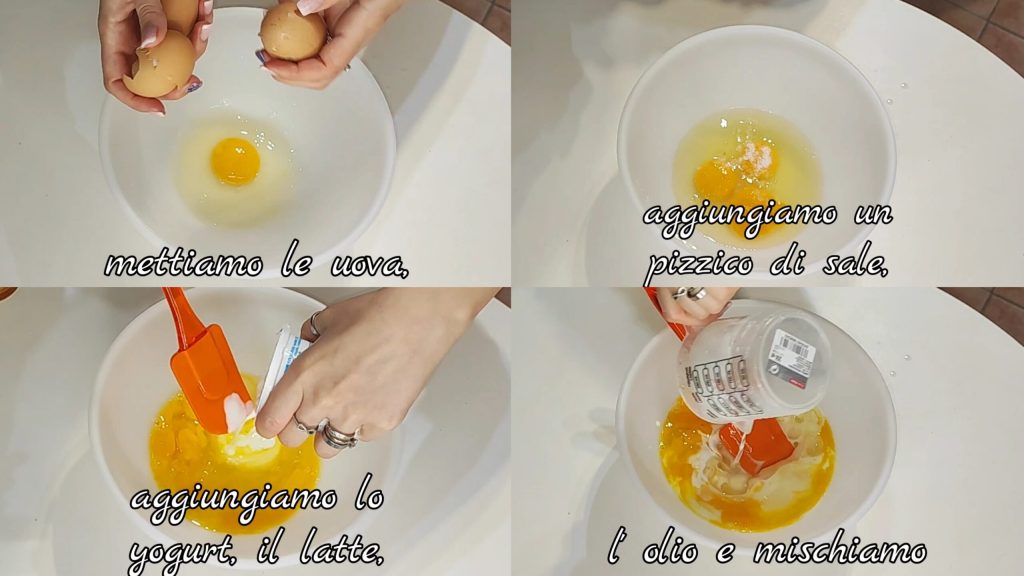 mettiamo le uova,

aggiungiamo un pizzico di sale,

aggiungiamo lo yogurt, il latte,

l' olio e mischiamo