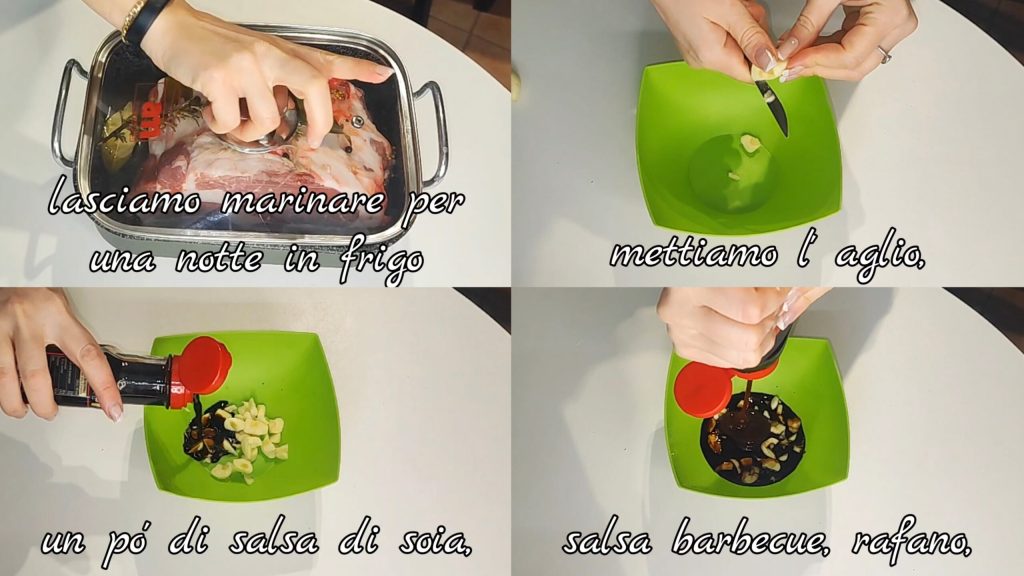 lasciamo marinare per una notte in frigo

mettiamo l' aglio,

un pó di salsa di soia,

salsa barbecue, rafano,