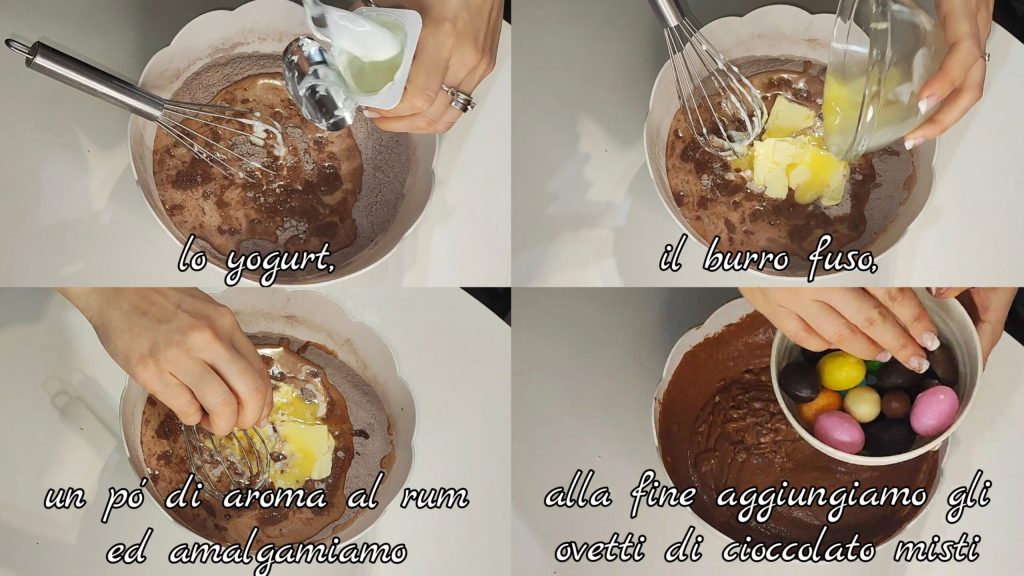 lo yogurt,

il burro fuso,

un pó di aroma al rum ed amalgamiamo

alla fine aggiungiamo gli ovetti di cioccolato misti