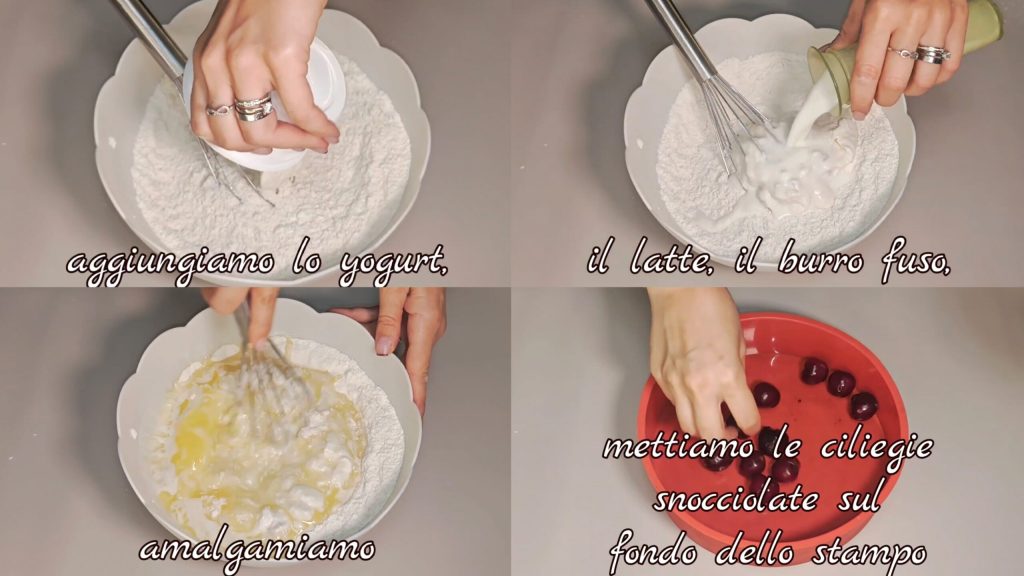 aggiungiamo lo yogurt,

il latte, il burro fuso,

amalgamiamo

mettiamo le ciliegie snocciolate sul fondo dello stampo