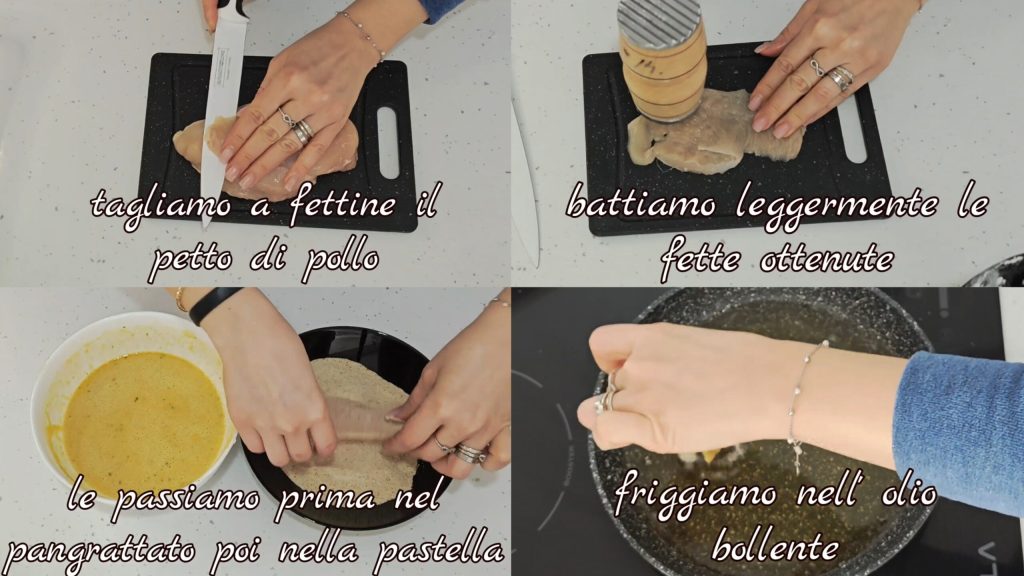 tagliamo a fettine il petto di pollo

battiamo leggermente le fette ottenute

le passiamo prima nel pangrattato poi nella pastella

friggiamo nell' olio bollente